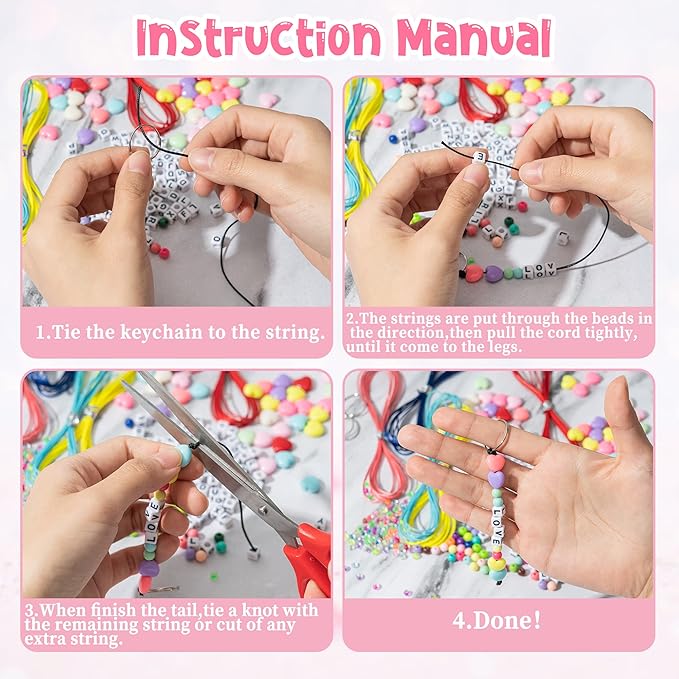 Instruction Manual

1.Tie the keychain to the string.

2.The strings are put through the beads in the direction,then pull the cord tightly, until it come to the legs.

3.When finish the tail,tie a knot with the remaining string or cut of any extra string.

4.Done!