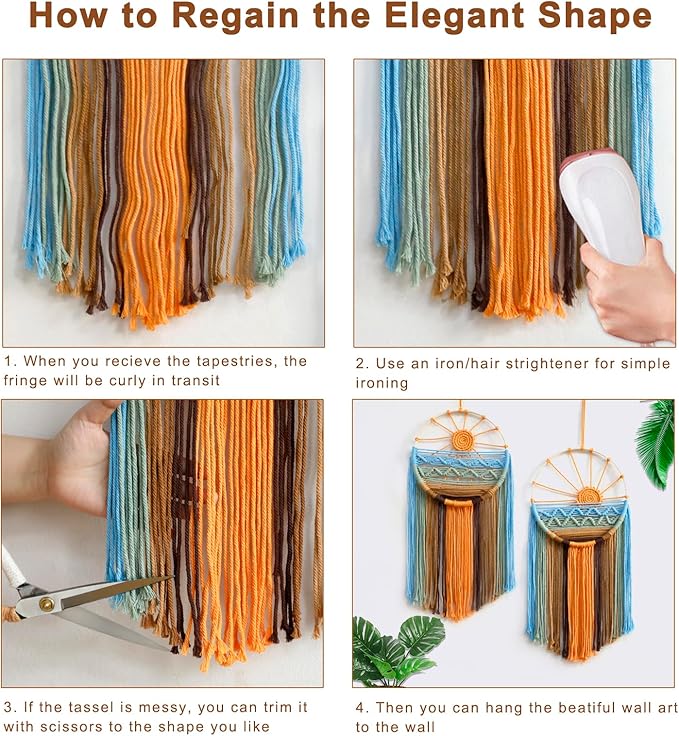 How to Regain the Elegant Shape

1. When you recieve the tapestries, the fringe will be curly in transit

2. Use an iron/hair strightener for simple ironing

3. If the tassel is messy, you can trim it with scissors to the shape you like

4. Then you can hang the beatiful wall art to the wall