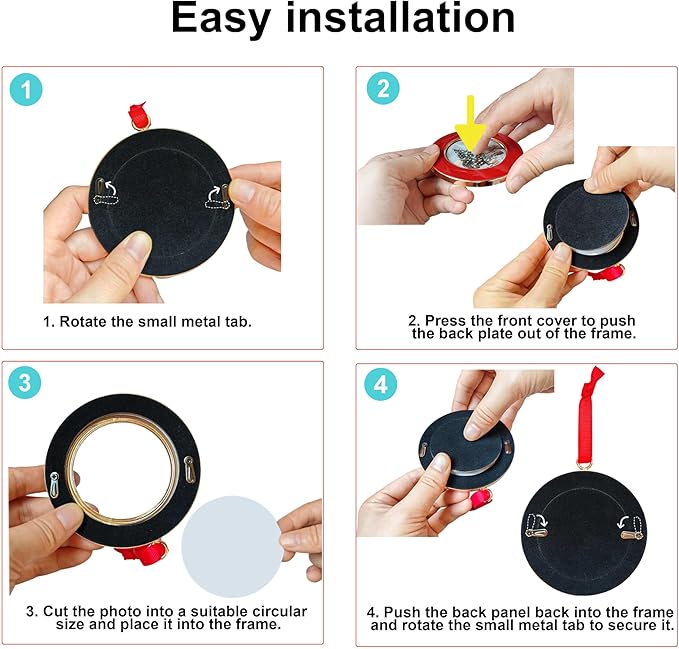 Easy installation

1

1. Rotate the small metal tab.

2

2. Press the front cover to push the back plate out of the frame.

3

3. Cut the photo into a suitable circular size and place it into the frame.

4

4. Push the back panel back into the frame and rotate the small metal tab to secure it.