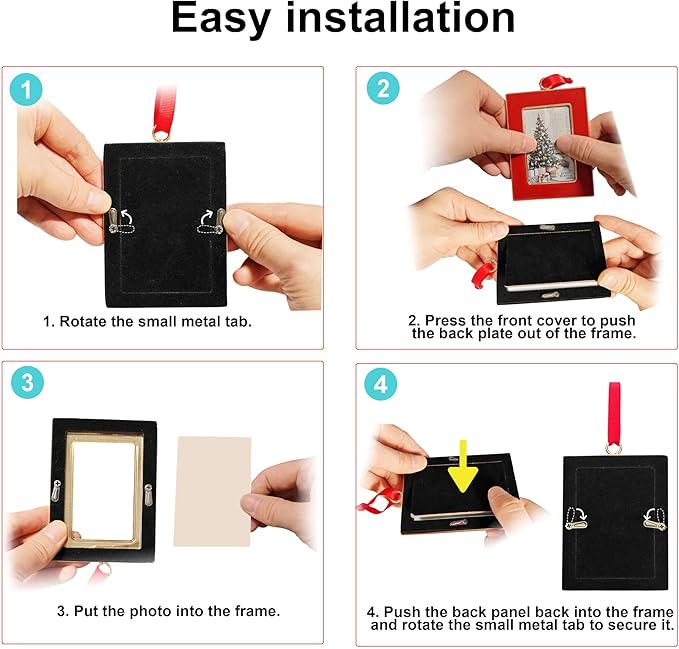 Easy installation

1

1. Rotate the small metal tab.

2

2. Press the front cover to push the back plate out of the frame.

3

3. Put the photo into the frame.

4

4. Push the back panel back into the frame and rotate the small metal tab to secure it.