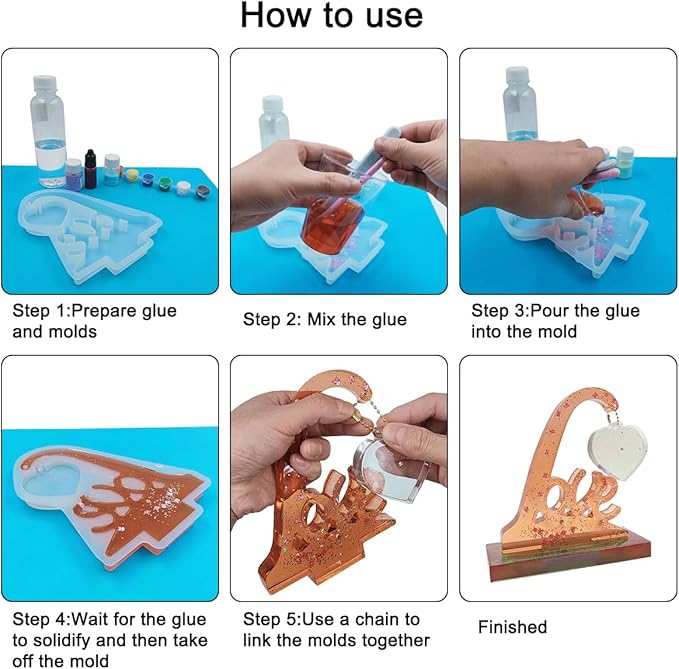 How to use

Step 1:Prepare glue and molds

Step 2: Mix the glue

Step 3:Pour the glue into the mold

Step 4:Wait for the glue to solidify and then take off the mold

Step 5:Use a chain to link the molds together

Finished