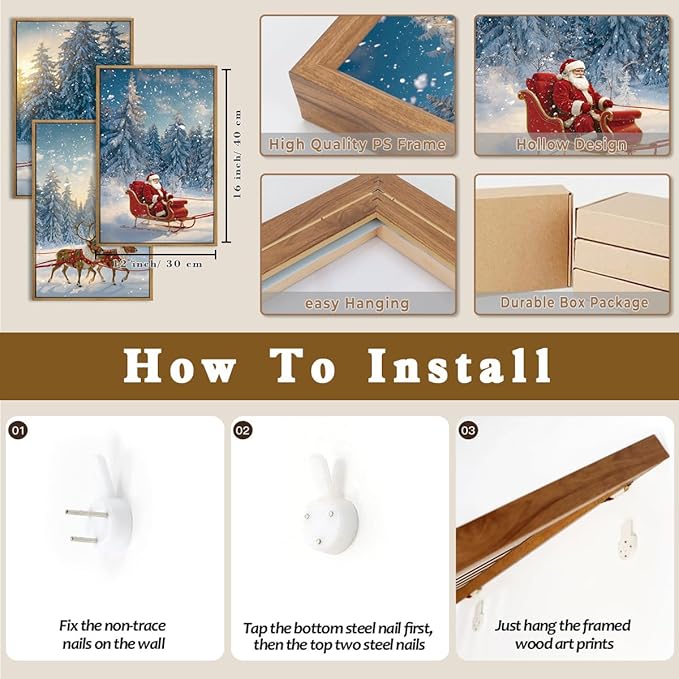 16 inch/ 40 cm

12 inch/ 30 cm

High Quality PS Frame

Hollow Design

easy Hanging

Durable Box Package

How To Install

01

Fix the non-trace nails on the wall

02

Tap the bottom steel nail first, then the top two steel nails

03

Just hang the framed wood art prints