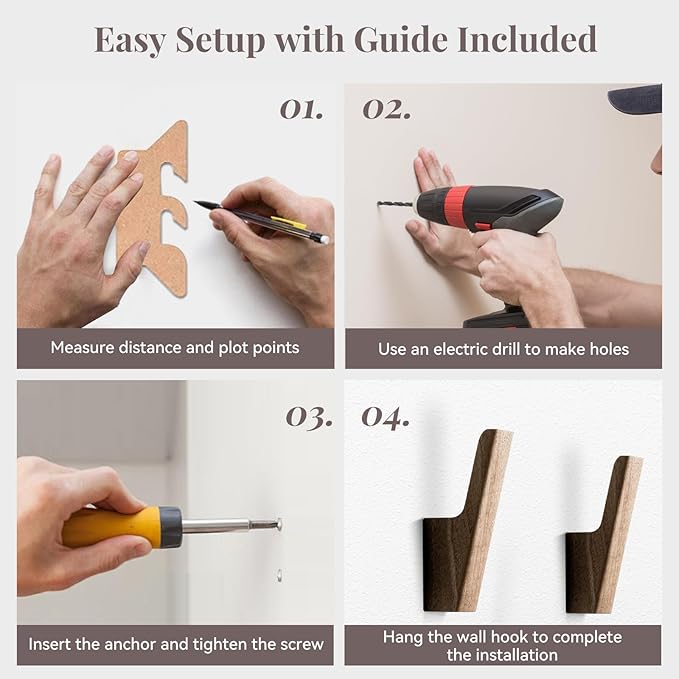 Easy Setup with Guide Included

01.

Measure distance and plot points

02.

Use an electric drill to make holes

03.

Insert the anchor and tighten the screw

04.

Hang the wall hook to complete the installation