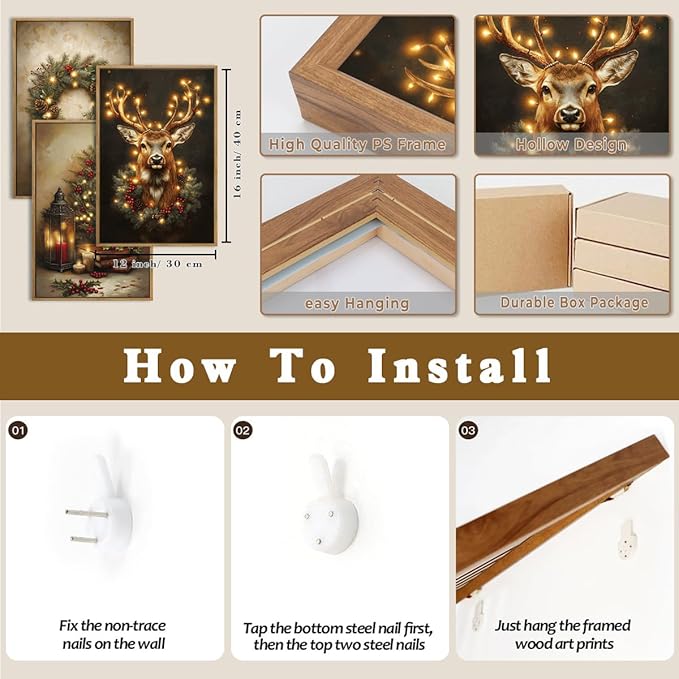 16 inch/ 40 cm

12 inch/ 30 cm

High Quality PS Frame

Hollow Design

easy Hanging

Durable Box Package

How To Install

01

Fix the non-trace nails on the wall

02

Tap the bottom steel nail first, then the top two steel nails

03

Just hang the framed wood art prints