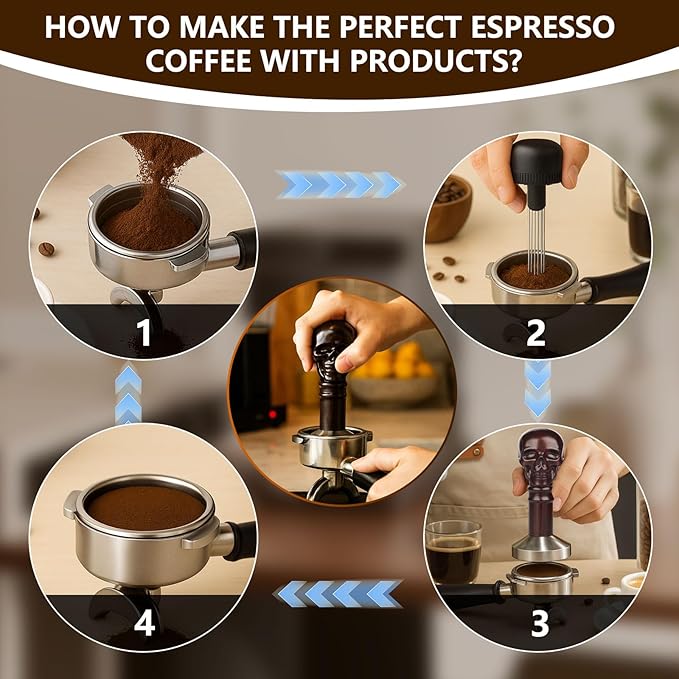 HOW TO MAKE THE PERFECT ESPRESSO COFFEE WITH PRODUCTS?

1

2

3

4