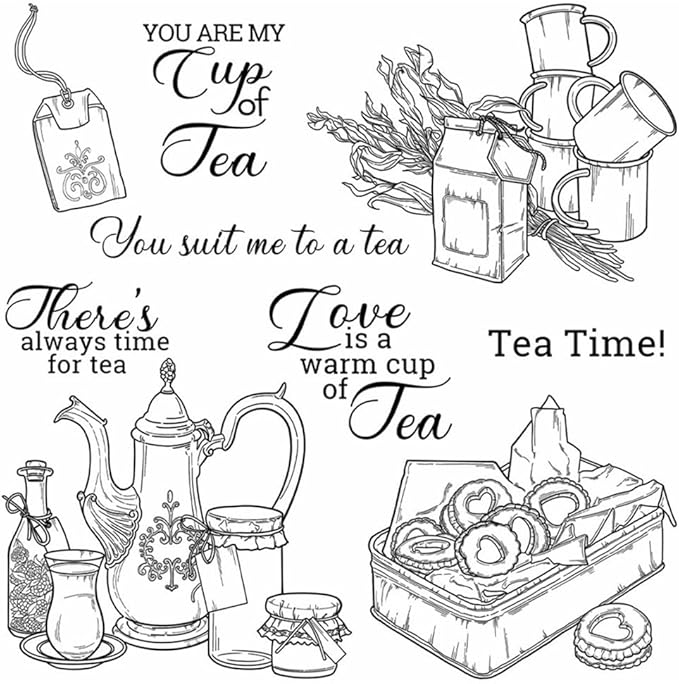 YOU ARE MY
Cup of Tea

You suit me to a tea

There's always time for tea

Love is a warm cup of Tea

Tea Time!