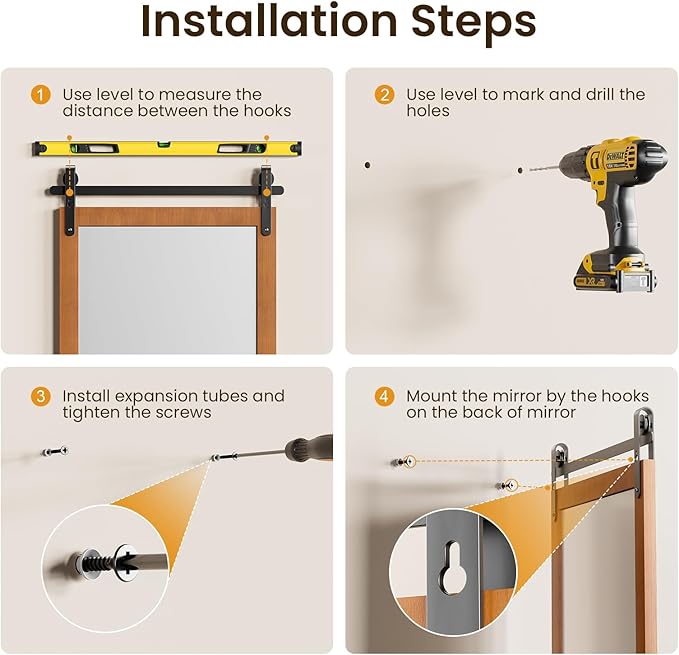 Installation Steps

1 Use level to measure the distance between the hooks

2 Use level to mark and drill the holes

DEWALT

XR

3 Install expansion tubes and tighten the screws

4 Mount the mirror by the hooks on the back of mirror