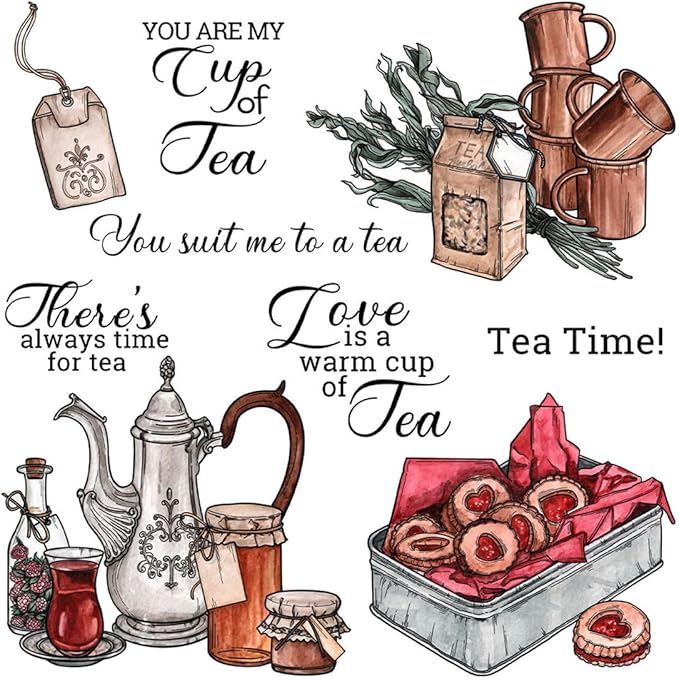 YOU ARE MY Cup of Tea

TEA

You suit me to a tea

There's always time for tea

Love is a warm cup of Tea

Tea Time!