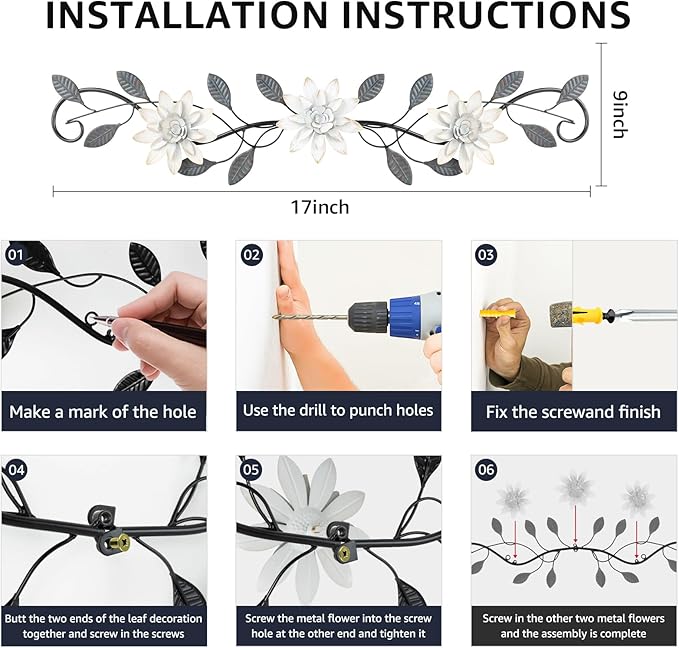 INSTALLATION INSTRUCTIONS

9inch

17inch

01
Make a mark of the hole

02
Use the drill to punch holes

03
Fix the screwand finish

04
Butt the two ends of the leaf decoration together and screw in the screws

05
Screw the metal flower into the screw hole at the other end and tighten it

06
Screw in the other two metal flowers and the assembly is complete