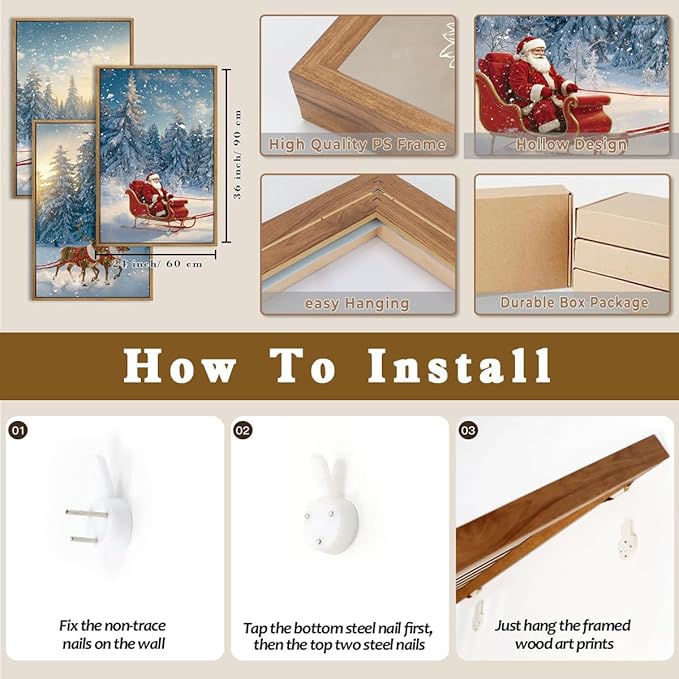 36 inch/ 90 cm

24 inch/ 60 cm

High Quality PS Frame

Hollow Design

easy Hanging

Durable Box Package

How To Install

01

Fix the non-trace nails on the wall

02

Tap the bottom steel nail first, then the top two steel nails

03

Just hang the framed wood art prints