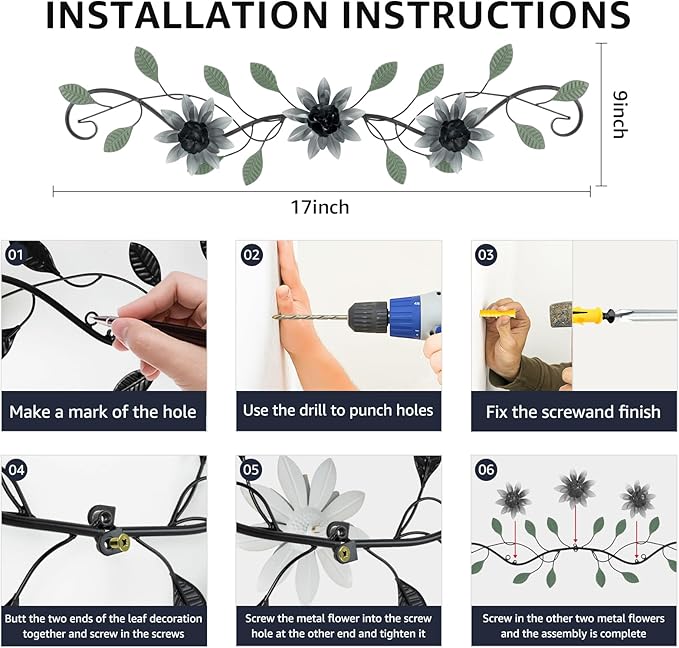 INSTALLATION INSTRUCTIONS

9inch

17inch

01

Make a mark of the hole

02

Use the drill to punch holes

03

Fix the screwand finish

04

Butt the two ends of the leaf decoration together and screw in the screws

05

Screw the metal flower into the screw hole at the other end and tighten it

06

Screw in the other two metal flowers and the assembly is complete