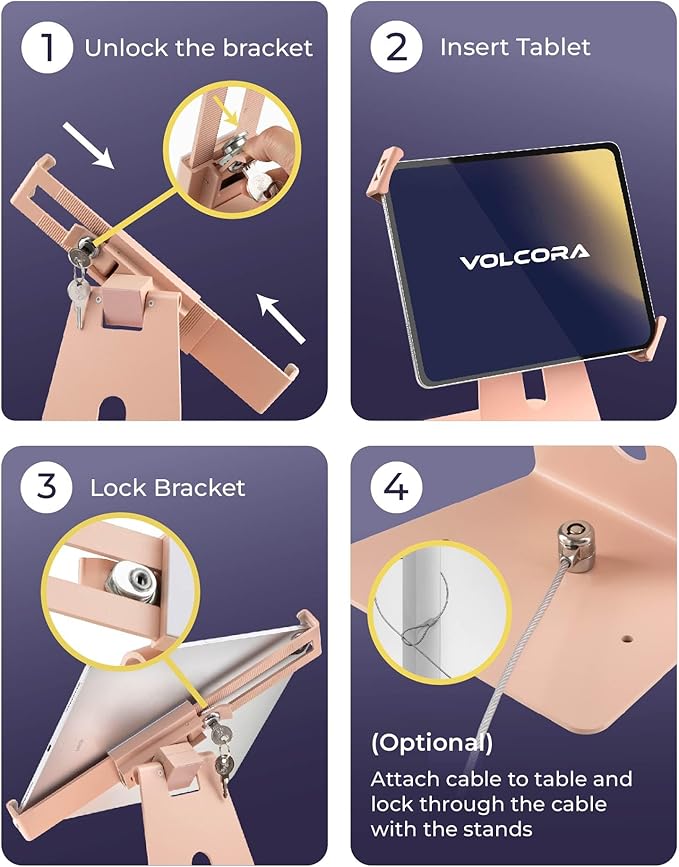 1 Unlock the bracket

2 Insert Tablet

VOLCORA

3 Lock Bracket

4

(Optional)
Attach cable to table and lock through the cable with the stands