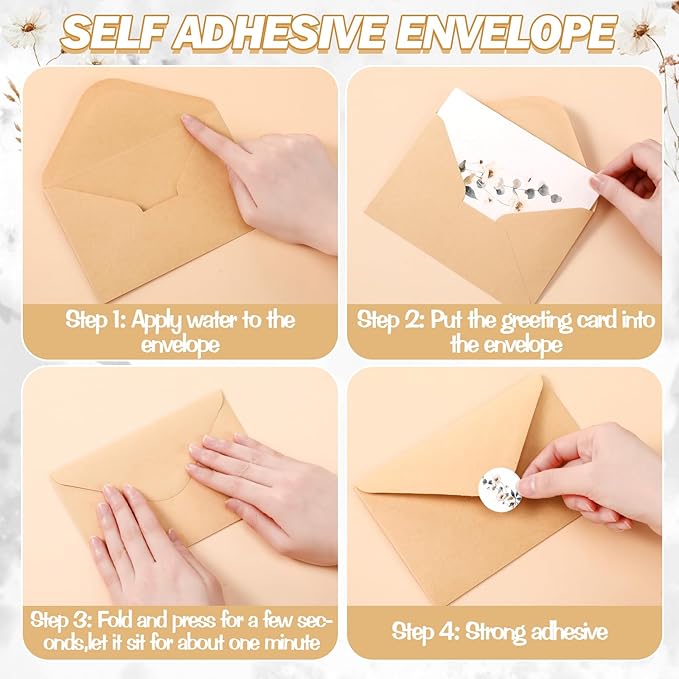 SELF ADHESIVE ENVELOPE

Step 1: Apply water to the envelope

Step 2: Put the greeting card into the envelope

Step 3: Fold and press for a few seconds,let it sit for about one minute

Step 4: Strong adhesive