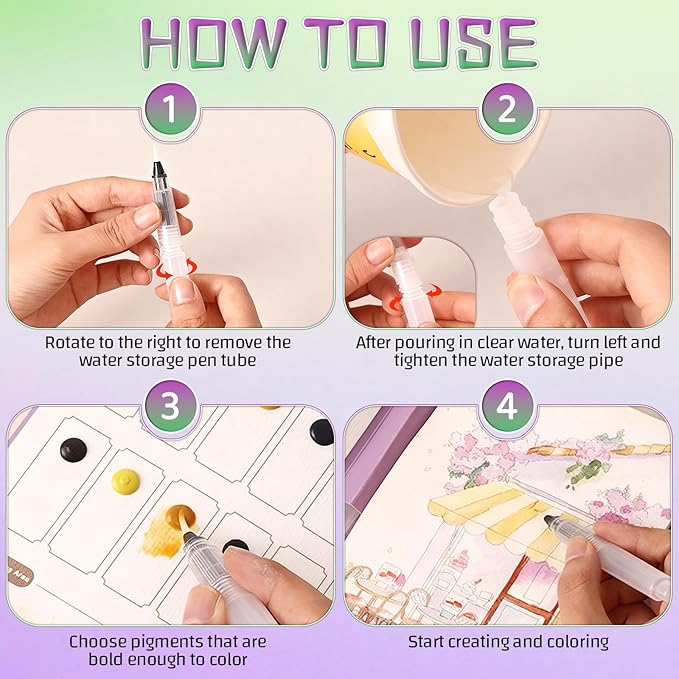 HOW TO USE

1

Rotate to the right to remove the water storage pen tube

2

After pouring in clear water, turn left and tighten the water storage pipe

3

Choose pigments that are bold enough to color

4

Start creating and coloring