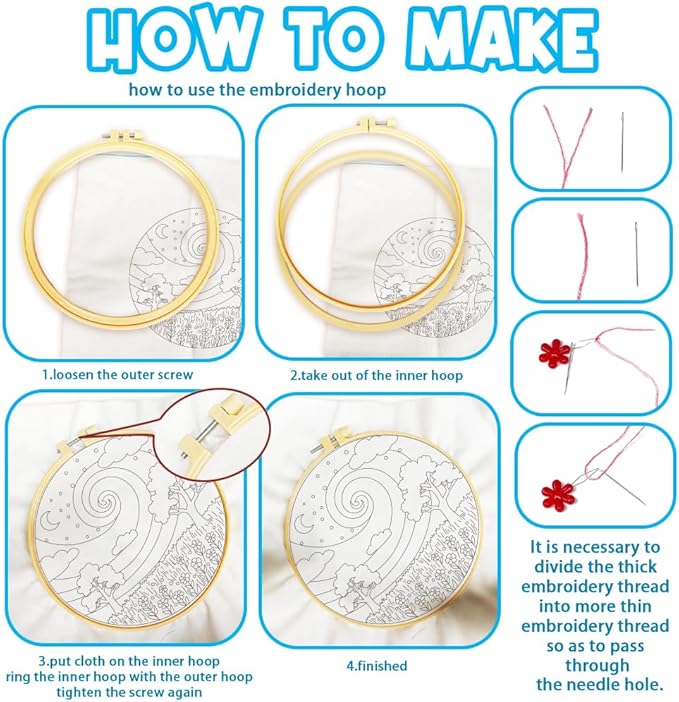 HOW TO MAKE

how to use the embroidery hoop

1.loosen the outer screw

2.take out of the inner hoop

3.put cloth on the inner hoop
ring the inner hoop with the outer hoop
tighten the screw again

4.finished

It is necessary to divide the thick embroidery thread into more thin embroidery thread so as to pass through the needle hole.