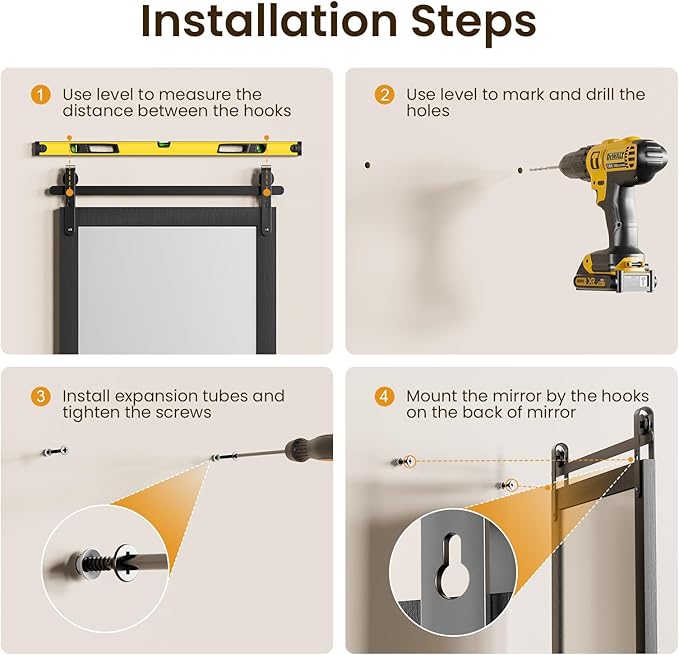 Installation Steps

1 Use level to measure the distance between the hooks

2 Use level to mark and drill the holes

DEWALT

3 Install expansion tubes and tighten the screws

4 Mount the mirror by the hooks on the back of mirror