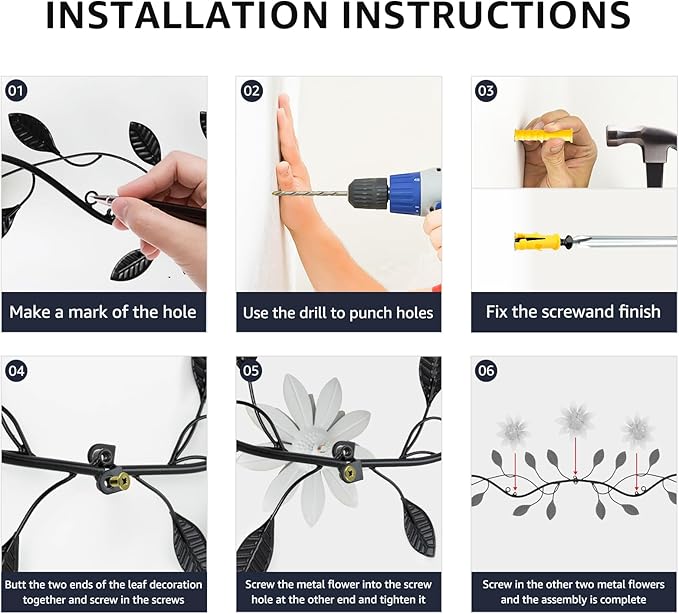 INSTALLATION INSTRUCTIONS

01

Make a mark of the hole

02

Use the drill to punch holes

03

Fix the screwand finish

04

Butt the two ends of the leaf decoration together and screw in the screws

05

Screw the metal flower into the screw hole at the other end and tighten it

06

Screw in the other two metal flowers and the assembly is complete