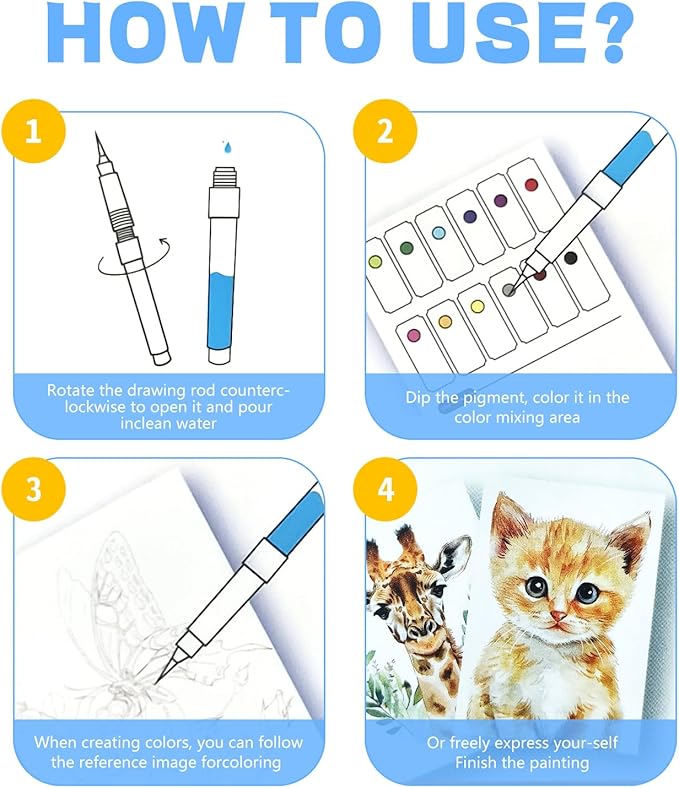 HOW TO USE?

1

Rotate the drawing rod counterclockwise to open it and pour inclean water

2

Dip the pigment, color it in the color mixing area

3

When creating colors, you can follow the reference image forcoloring

4

Or freely express your-self Finish the painting