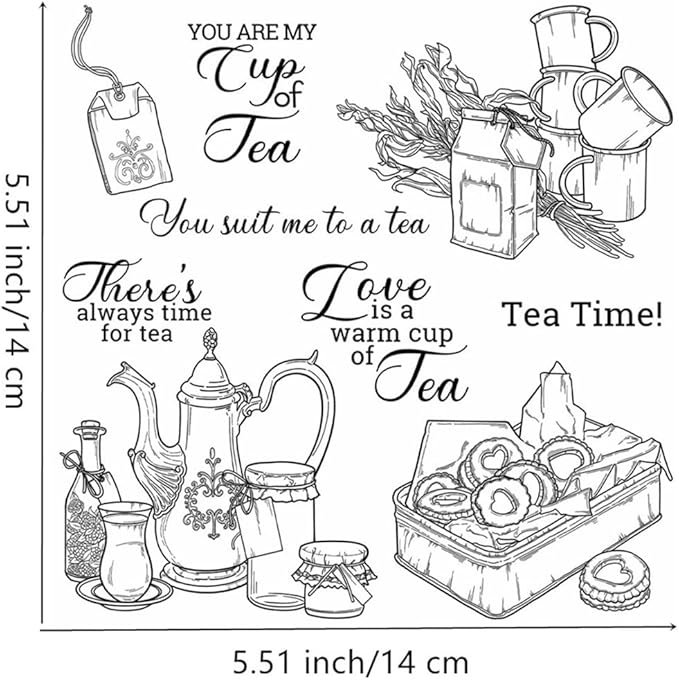 5.51 inch/14 cm

YOU ARE MY
Cup
of
Tea

You suit me to a tea

There's
always time
for tea

Love
is a
warm cup
of
Tea

Tea Time!

5.51 inch/14 cm