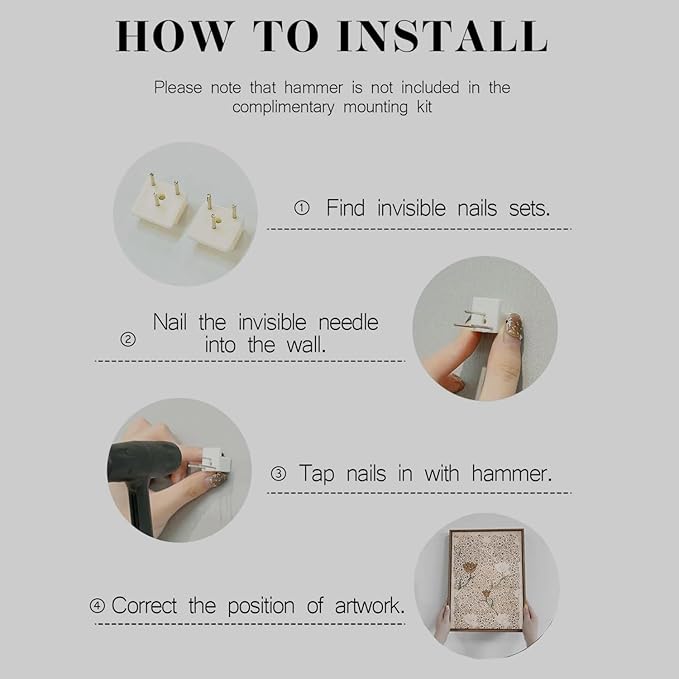 HOW TO INSTALL

Please note that hammer is not included in the complimentary mounting kit

① Find invisible nails sets.

② Nail the invisible needle into the wall.

③ Tap nails in with hammer.

④ Correct the position of artwork.