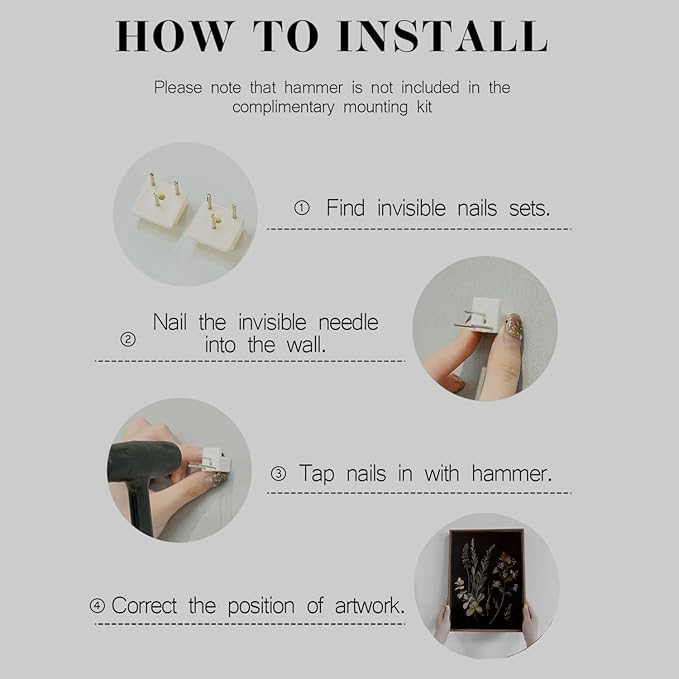 HOW TO INSTALL

Please note that hammer is not included in the complimentary mounting kit

① Find invisible nails sets.

② Nail the invisible needle into the wall.

③ Tap nails in with hammer.

④ Correct the position of artwork.