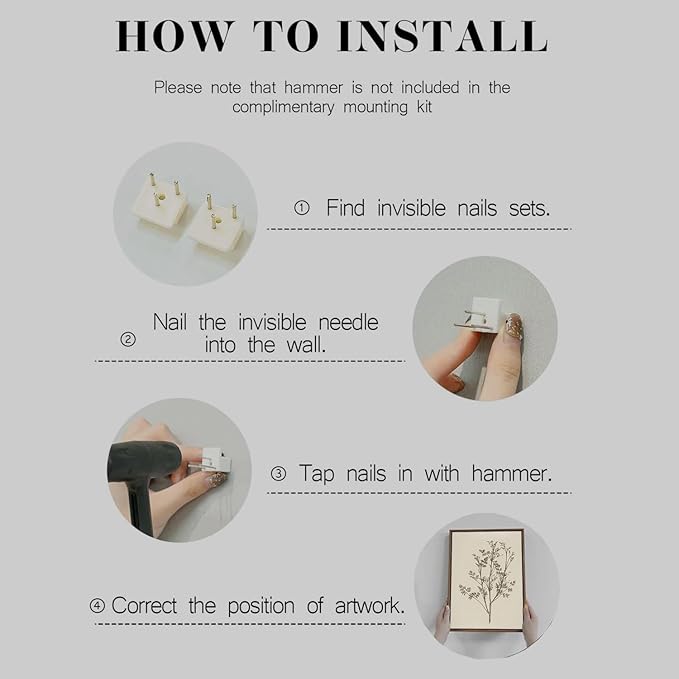 HOW TO INSTALL

Please note that hammer is not included in the complimentary mounting kit

① Find invisible nails sets.

② Nail the invisible needle into the wall.

③ Tap nails in with hammer.

④ Correct the position of artwork.