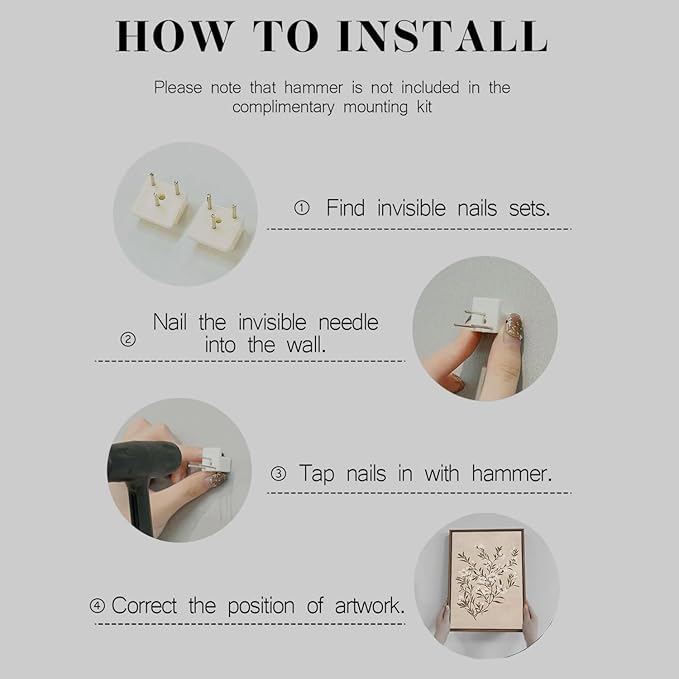 HOW TO INSTALL

Please note that hammer is not included in the complimentary mounting kit

① Find invisible nails sets.

② Nail the invisible needle into the wall.

③ Tap nails in with hammer.

④ Correct the position of artwork.