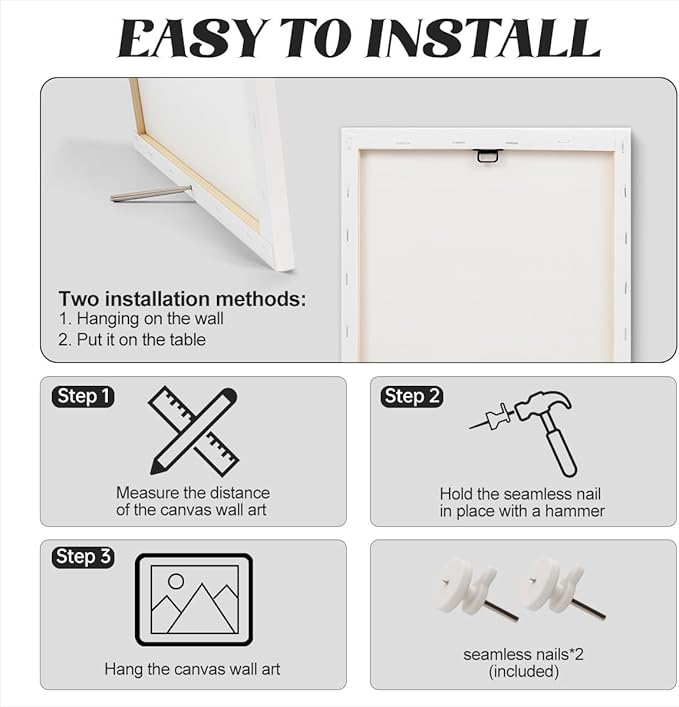 EASY TO INSTALL

Two installation methods:
1. Hanging on the wall
2. Put it on the table

Step 1
Measure the distance of the canvas wall art

Step 2
Hold the seamless nail in place with a hammer

Step 3
Hang the canvas wall art

seamless nails*2 (included)