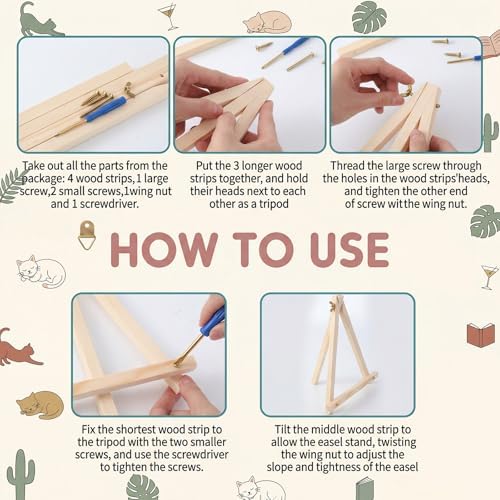 Take out all the parts from the package: 4 wood strips,1 large screw,2 small screws,1wing nut and 1 screwdriver.

Put the 3 longer wood strips together, and hold their heads next to each other as a tripod

Thread the large screw through the holes in the wood strips'heads, and tighten the other end of screw witthe wing nut.

HOW TO USE

Fix the shortest wood strip to the tripod with the two smaller screws, and use the screwdriver to tighten the screws.

Tilt the middle wood strip to allow the easel stand, twisting the wing nut to adjust the slope and tightness of the easel