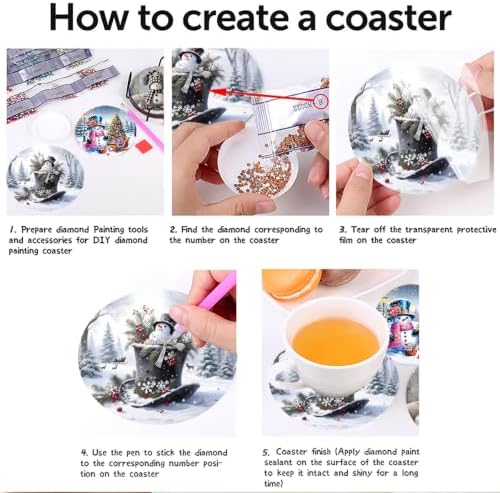 How to create a coaster

1. Prepare diamond Painting tools and accessories for DIY diamond painting coaster

2. Find the diamond corresponding to the number on the coaster

3. Tear off the transparent protective film on the coaster

4. Use the pen to stick the diamond to the corresponding number position on the coaster

5. Coaster finish (Apply diamond paint sealant on the surface of the coaster to keep it intact and shiny for a long time)