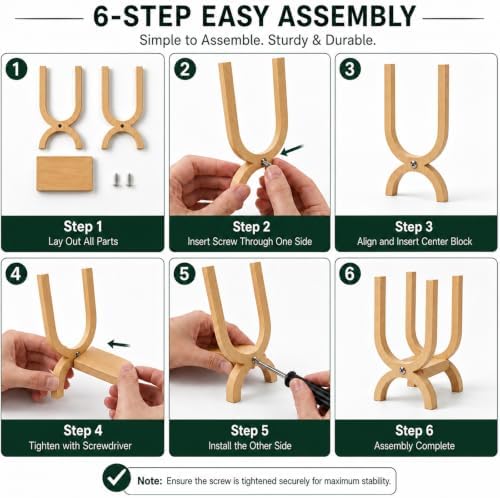 6-STEP EASY ASSEMBLY

Simple to Assemble. Sturdy & Durable.

1

Step 1
Lay Out All Parts

2

Step 2
Insert Screw Through One Side

3

Step 3
Align and Insert Center Block

4

Step 4
Tighten with Screwdriver

5

Step 5
Install the Other Side

6

Step 6
Assembly Complete

Note: Ensure the screw is tightened securely for maximum stability.