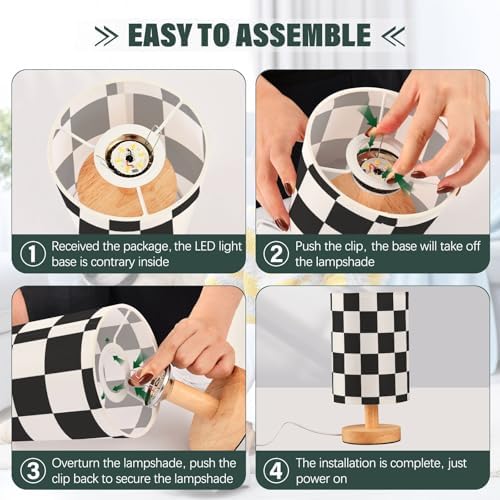 EASY TO ASSEMBLE

① Received the package, the LED light base is contrary inside

② Push the clip, the base will take off the lampshade

③ Overturn the lampshade, push the clip back to secure the lampshade

④ The installation is complete, just power on