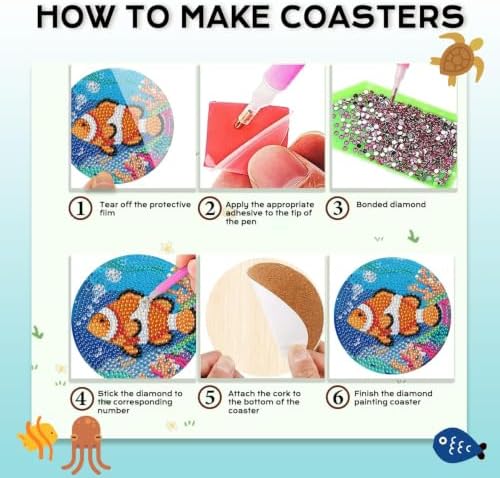 HOW TO MAKE COASTERS

1 Tear off the protective film

2 Apply the appropriate adhesive to the tip of the pen

3 Bonded diamond

4 Stick the diamond to the corresponding number

5 Attach the cork to the bottom of the coaster

6 Finish the diamond painting coaster