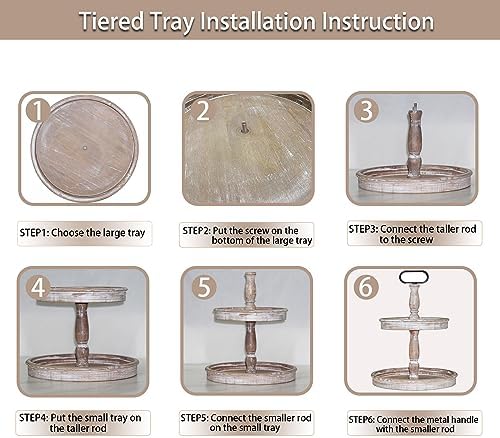 Tiered Tray Installation Instruction

1

STEP1: Choose the large tray

2

STEP2: Put the screw on the bottom of the large tray

3

STEP3: Connect the taller rod to the screw

4

STEP4: Put the small tray on the taller rod

5

STEP5: Connect the smaller rod on the small tray

6

STEP6: Connect the metal handle with the smaller rod