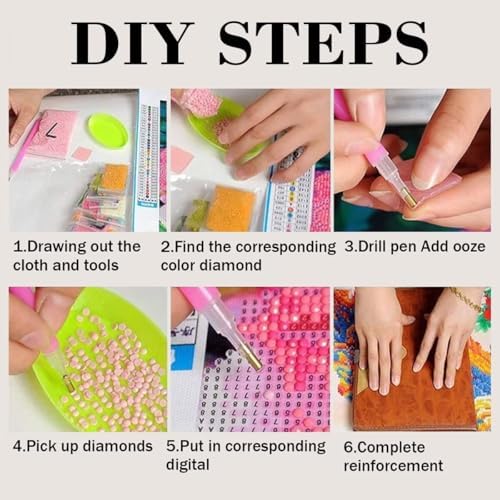 DIY STEPS

1.Drawing out the cloth and tools

2.Find the corresponding color diamond

3.Drill pen Add ooze

4.Pick up diamonds

5.Put in corresponding digital

6.Complete reinforcement