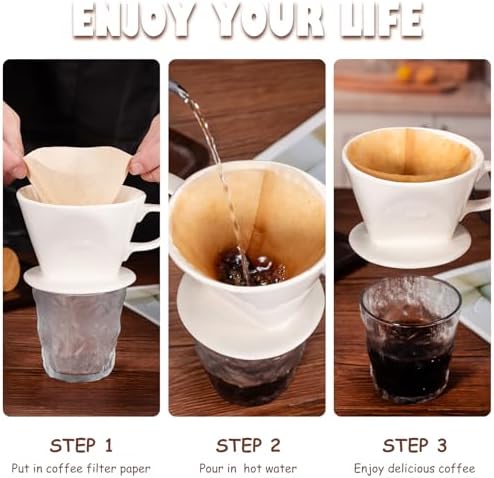 ENJOY YOUR LIFE

STEP 1
Put in coffee filter paper

STEP 2
Pour in hot water

STEP 3
Enjoy delicious coffee