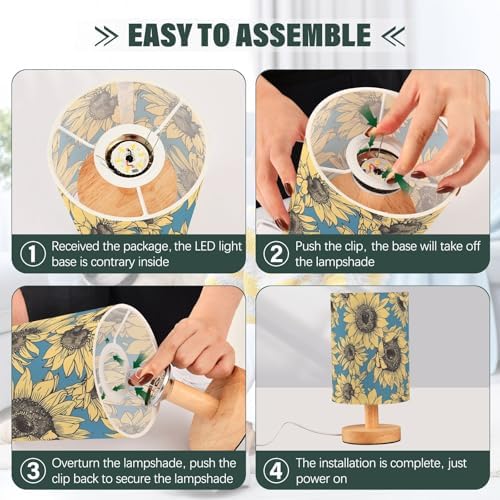 EASY TO ASSEMBLE

① Received the package, the LED light base is contrary inside

② Push the clip, the base will take off the lampshade

③ Overturn the lampshade, push the clip back to secure the lampshade

④ The installation is complete, just power on