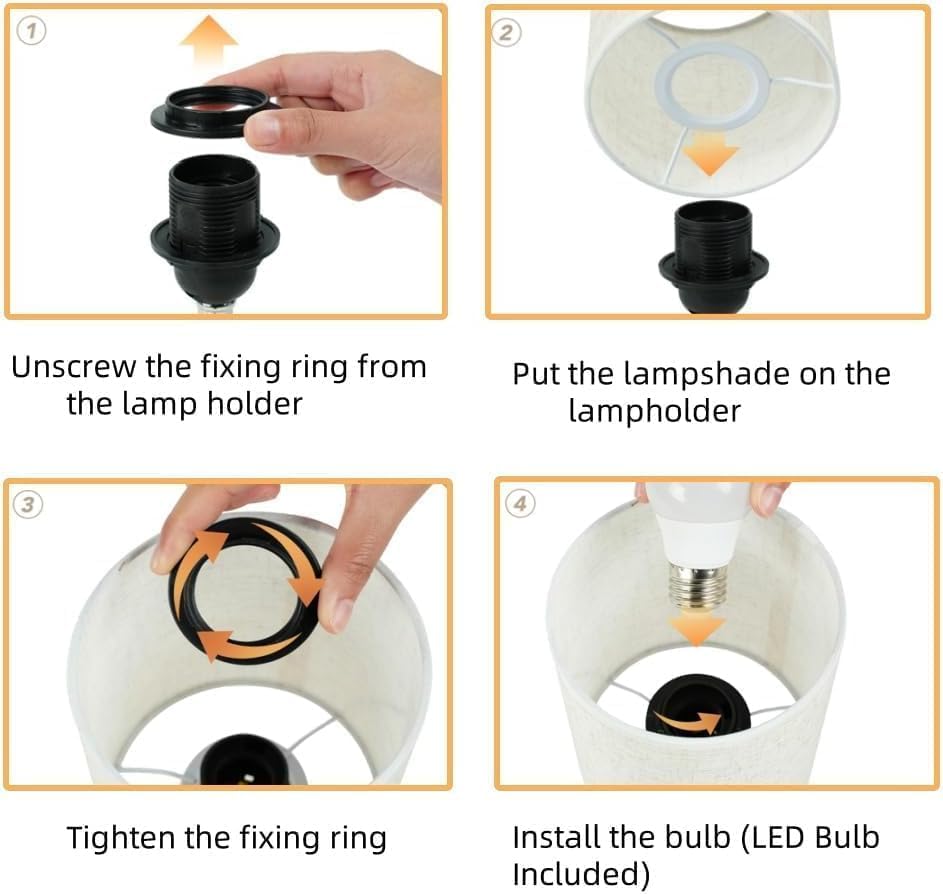 ①

Unscrew the fixing ring from the lamp holder

②

Put the lampshade on the lampholder

③

Tighten the fixing ring

④

Install the bulb (LED Bulb Included)