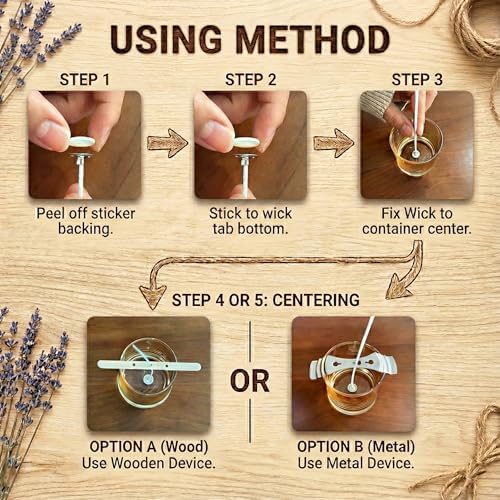 USING METHOD

STEP 1

Peel off sticker backing.

STEP 2

Stick to wick tab bottom.

STEP 3

Fix Wick to container center.

STEP 4 OR 5: CENTERING

OPTION A (Wood)
Use Wooden Device.

OR

OPTION B (Metal)
Use Metal Device.