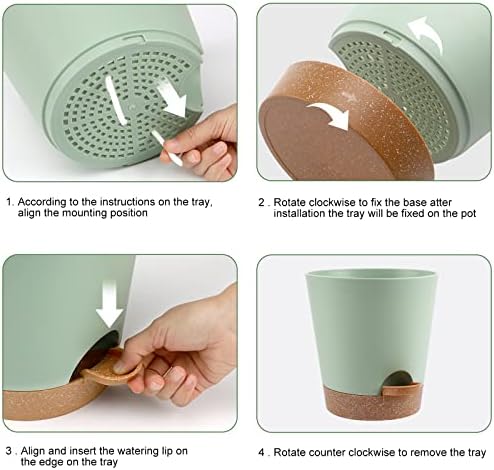 1. According to the instructions on the tray, align the mounting position

2 . Rotate clockwise to fix the base atter installation the tray will be fixed on the pot

3 . Align and insert the watering lip on the edge on the tray

4 . Rotate counter clockwise to remove the tray