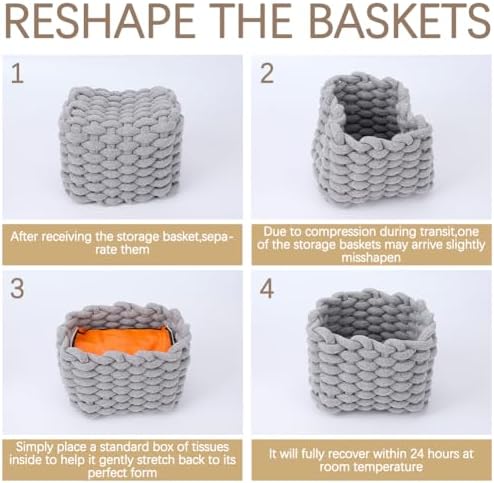 RESHAPE THE BASKETS

1

After receiving the storage basket,separate them

2

Due to compression during transit,one of the storage baskets may arrive slightly misshapen

3

Simply place a standard box of tissues inside to help it gently stretch back to its perfect form

4

It will fully recover within 24 hours at room temperature