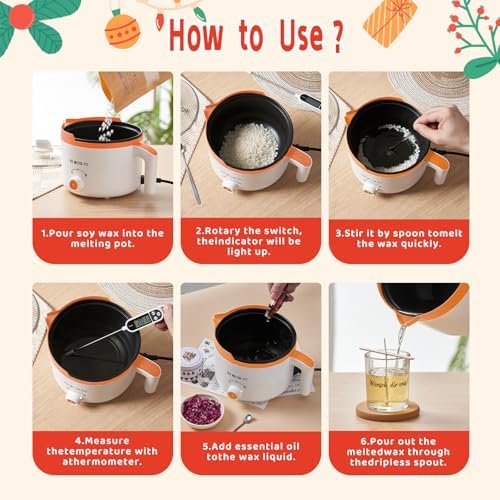 How to Use ?

1.Pour soy wax into the melting pot.

2.Rotary the switch, theindicator will be light up.

3.Stir it by spoon tomelt the wax quickly.

4.Measure thetemperature with athermometer.

5.Add essential oil tothe wax liquid.

6.Pour out the meltedwax through thedripless spout.