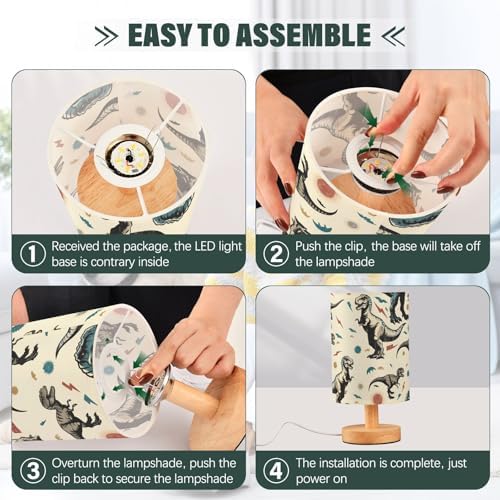 EASY TO ASSEMBLE

① Received the package, the LED light base is contrary inside

② Push the clip, the base will take off the lampshade

③ Overturn the lampshade, push the clip back to secure the lampshade

④ The installation is complete, just power on