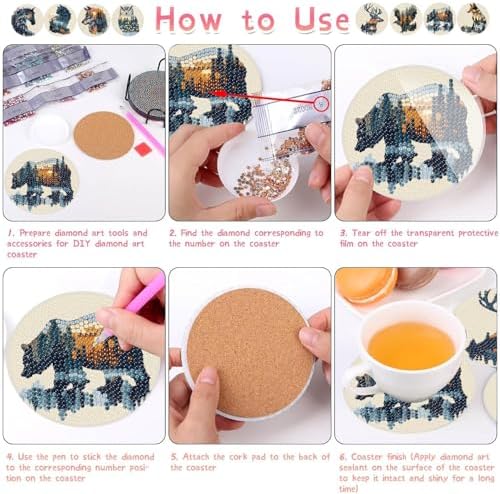 How to Use

1. Prepare diamond art tools and accessories for DIY diamond art coaster

2. Find the diamond corresponding to the number on the coaster

3. Tear off the transparent protective film on the coaster

4. Use the pen to stick the diamond to the corresponding number position on the coaster

5. Attach the cork pad to the back of the coaster

6. Coaster finish (Apply diamond art sealant on the surface of the coaster to keep it intact and shiny for a long time)