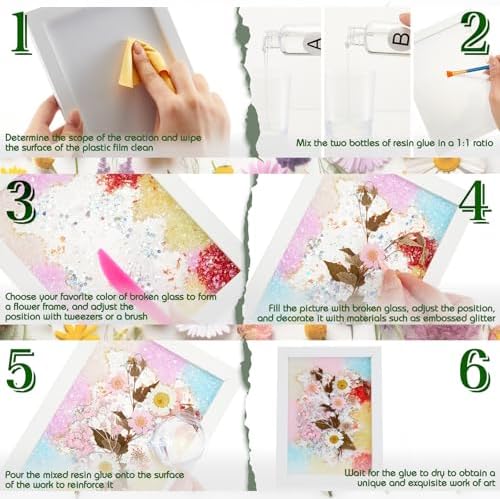 1

Determine the scope of the creation and wipe the surface of the plastic film clean

A

B

2

Mix the two bottles of resin glue in a 1:1 ratio

3

Choose your favorite color of broken glass to form a flower frame, and adjust the position with tweezers or a brush

4

Fill the picture with broken glass, adjust the position, and decorate it with materials such as embossed glitter

5

Pour the mixed resin glue onto the surface of the work to reinforce it

6

Wait for the glue to dry to obtain a unique and exquisite work of art