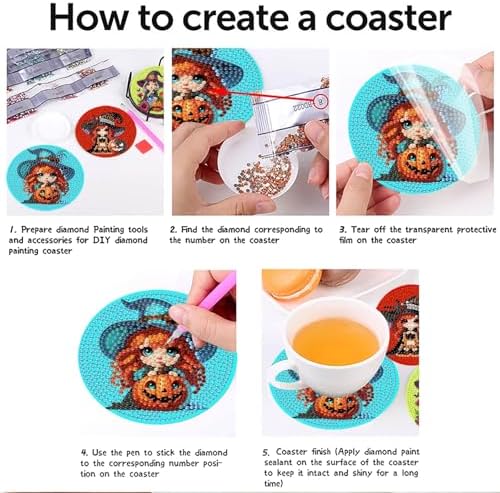 How to create a coaster

1. Prepare diamond Painting tools and accessories for DIY diamond painting coaster

2. Find the diamond corresponding to the number on the coaster

3. Tear off the transparent protective film on the coaster

4. Use the pen to stick the diamond to the corresponding number position on the coaster

5. Coaster finish (Apply diamond paint sealant on the surface of the coaster to keep it intact and shiny for a long time)