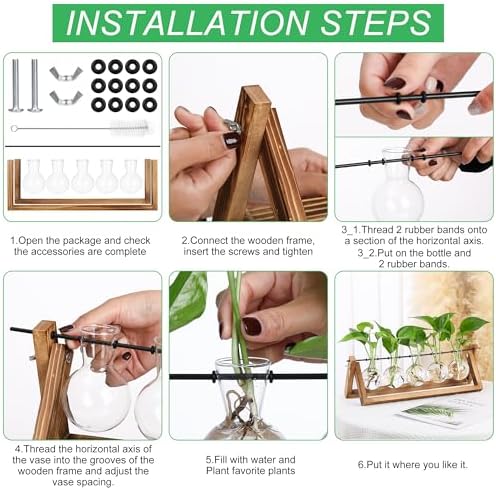 INSTALLATION STEPS

1.Open the package and check the accessories are complete

2.Connect the wooden frame, insert the screws and tighten

3_1.Thread 2 rubber bands onto a section of the horizontal axis.
3_2.Put on the bottle and 2 rubber bands.

4.Thread the horizontal axis of the vase into the grooves of the wooden frame and adjust the vase spacing.

5.Fill with water and Plant favorite plants

6.Put it where you like it.