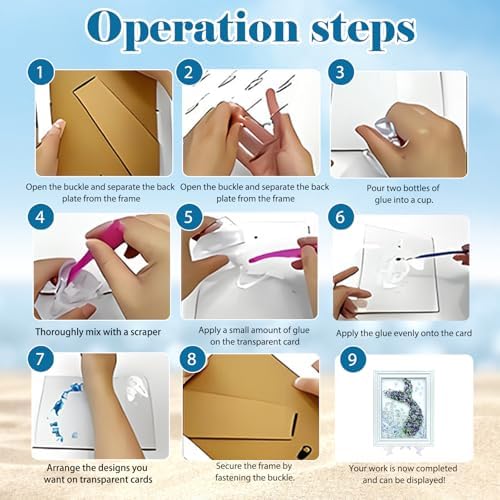 Operation steps

1

Open the buckle and separate the back plate from the frame

2

Open the buckle and separate the back plate from the frame

3

Pour two bottles of glue into a cup.

4

Thoroughly mix with a scraper

5

Apply a small amount of glue on the transparent card

6

Apply the glue evenly onto the card

7

Arrange the designs you want on transparent cards

8

Secure the frame by fastening the buckle.

9

Your work is now completed and can be displayed!