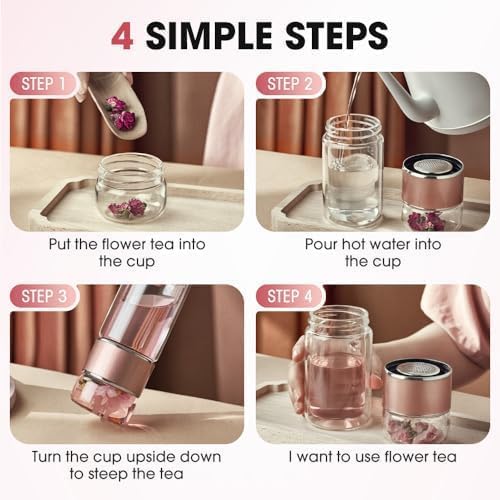 4 SIMPLE STEPS

STEP 1

Put the flower tea into the cup

STEP 2

Pour hot water into the cup

STEP 3

Turn the cup upside down to steep the tea

STEP 4

I want to use flower tea