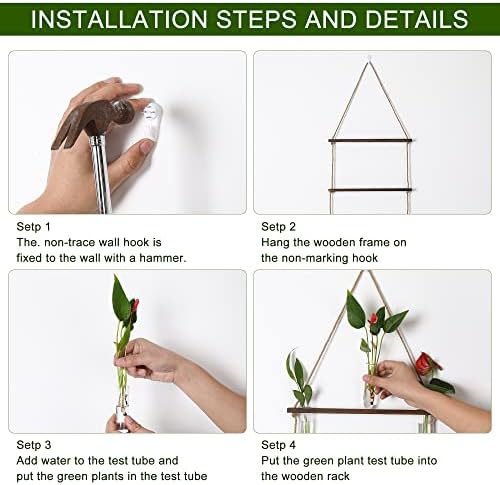 INSTALLATION STEPS AND DETAILS

Setp 1
The. non-trace wall hook is fixed to the wall with a hammer.

Setp 2
Hang the wooden frame on the non-marking hook

Setp 3
Add water to the test tube and put the green plants in the test tube

Setp 4
Put the green plant test tube into the wooden rack